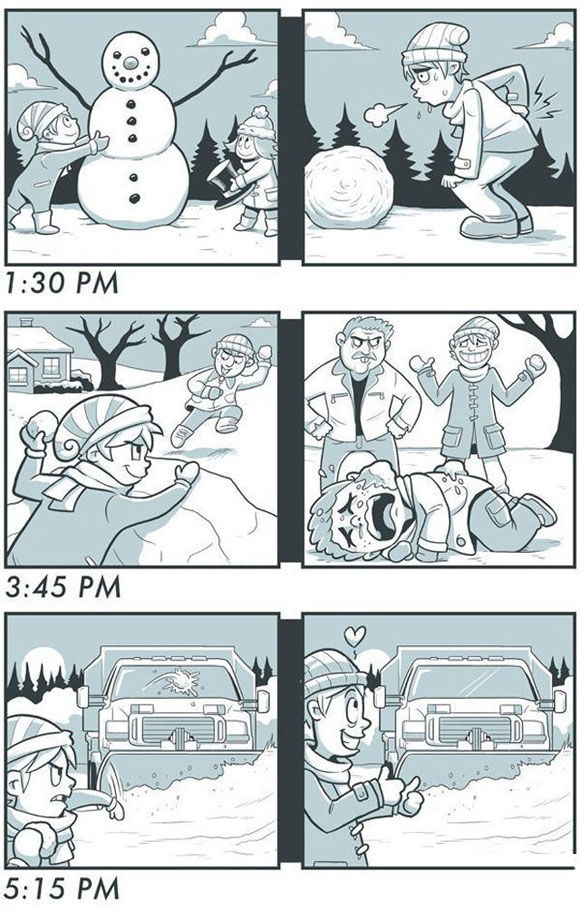 1:30 PM

3:45 PM

5:15 PM